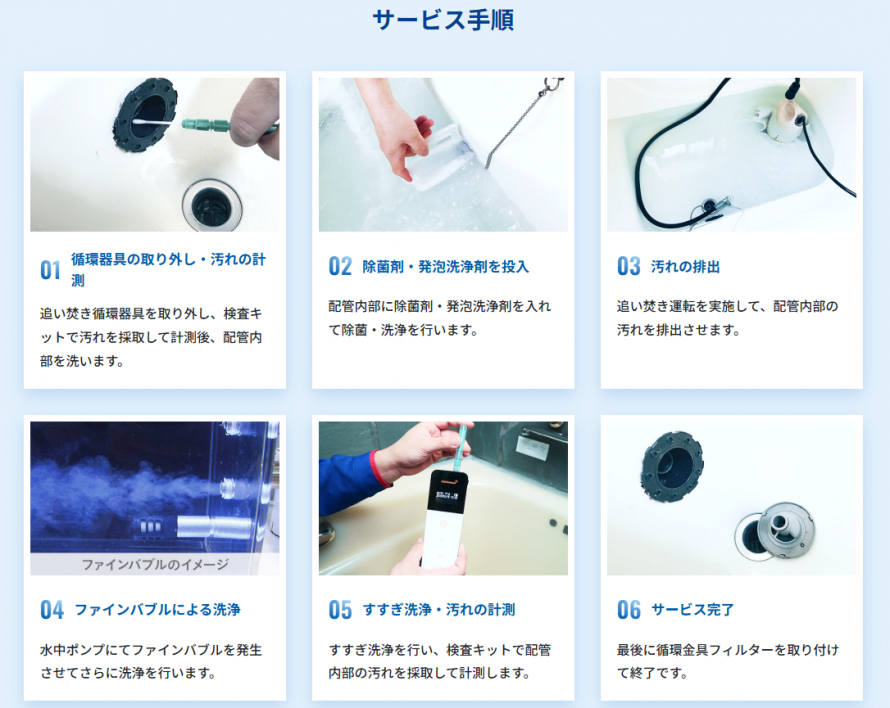 サービス手順

01 循環器具の取り外し・汚れの計測

追い焚き循環器具を取り外し、検査キットで汚れを採取して計測後、配管内部を洗います。

02 除菌剤・発泡洗浄剤を投入

配管内部に除菌剤・発泡洗浄剤を入れて除菌・洗浄を行います。

03 汚れの排出

追い焚き運転を実施して、配管内部の汚れを排出させます。

ファインバブルのイメージ

04 ファインバブルによる洗浄

水中ポンプにてファインバブルを発生させてさらに洗浄を行います。

05 すすぎ洗浄・汚れの計測

すすぎ洗浄を行い、検査キットで配管内部の汚れを採取して計測します。

06 サービス完了

最後に循環金具フィルターを取り付けて終了です。